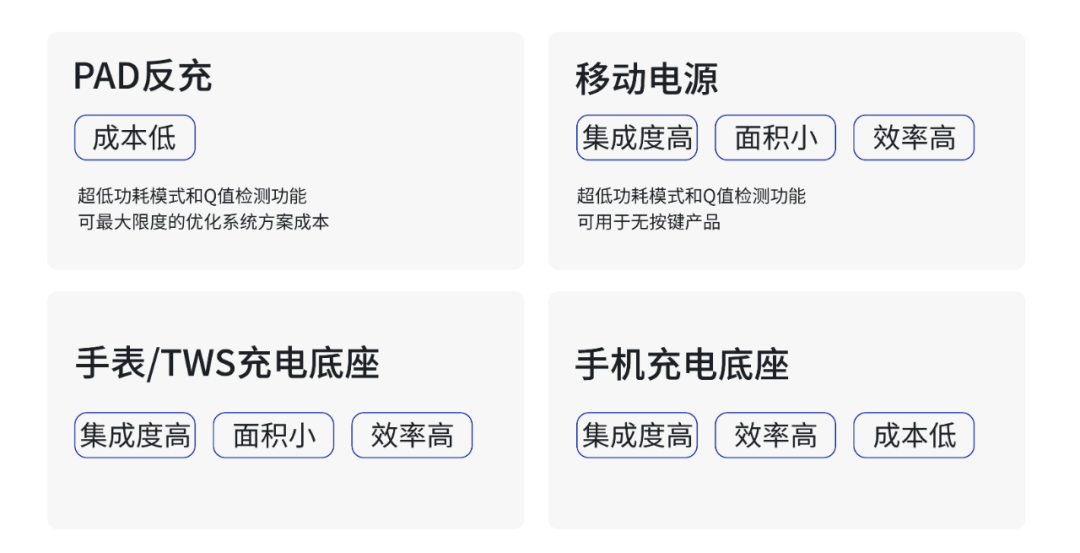 PAD反充

成本低

超低功耗模式和Q值检测功能
可最大限度的优化系统方案成本

移动电源

集成度高 面积小 效率高

超低功耗模式和Q值检测功能
可用于无按键产品

手表/TWS充电底座

集成度高 面积小 效率高

手机充电底座

集成度高 效率高 成本低